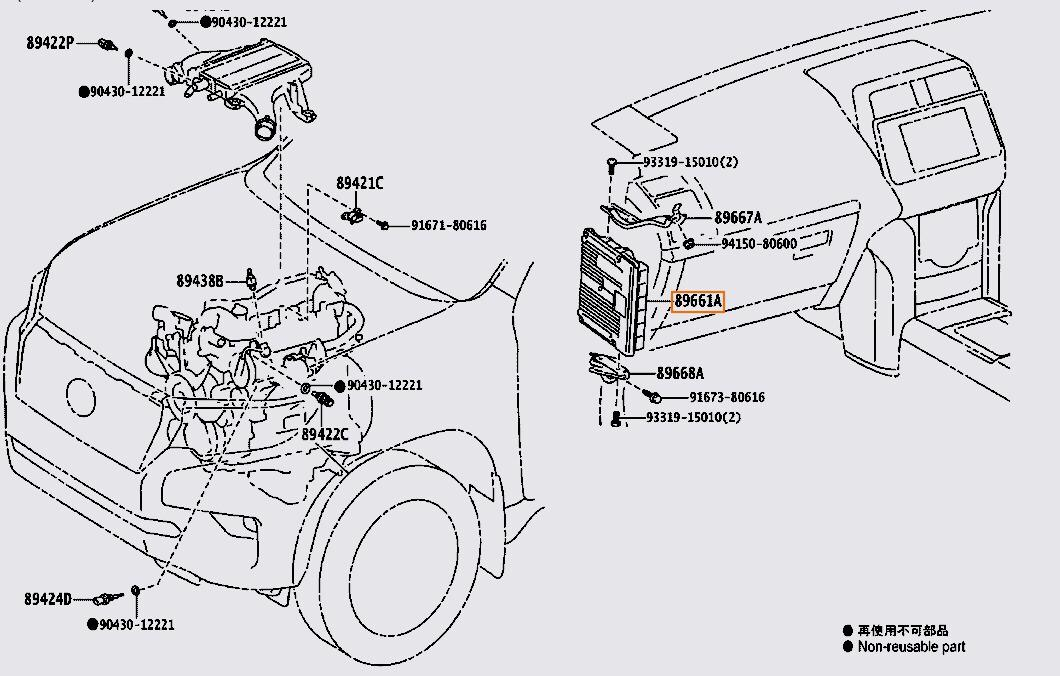 90430-12221
89422P
90430-12221
89421C
91671-80616
89438B
90430-12221
89422C
89424D
90430-12221
93319-15010(2)
89667A
94150-80600
89661A
89668A
91673-80616
93319-15010(2)
● 再使用不可部品
● Non-reusable part